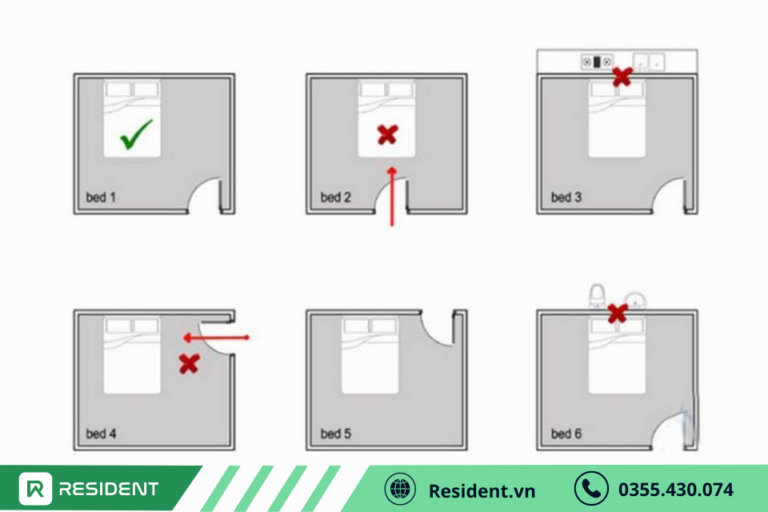 bed 1

bed 2

bed 3

bed 4

bed 5

bed 6

RESIDENT

Resident.vn

0355.430.074