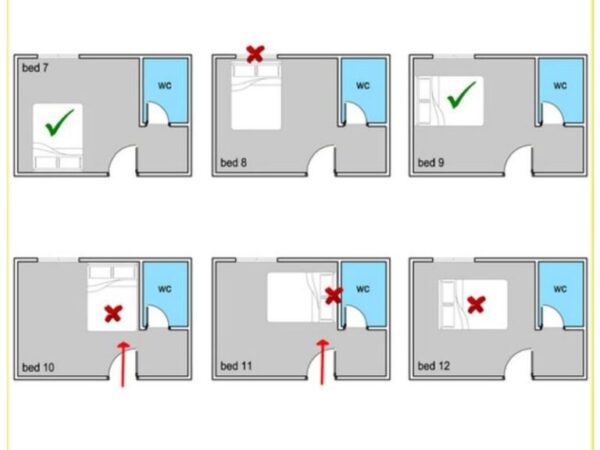 bed 7
wc

bed 8
wc

bed 9
wc

bed 10
wc

bed 11
wc

bed 12
wc