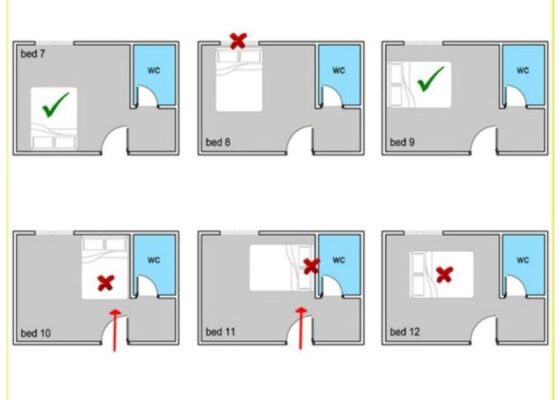 bed 7
wc

bed 8
wc

bed 9
wc

bed 10
wc

bed 11
wc

bed 12
wc