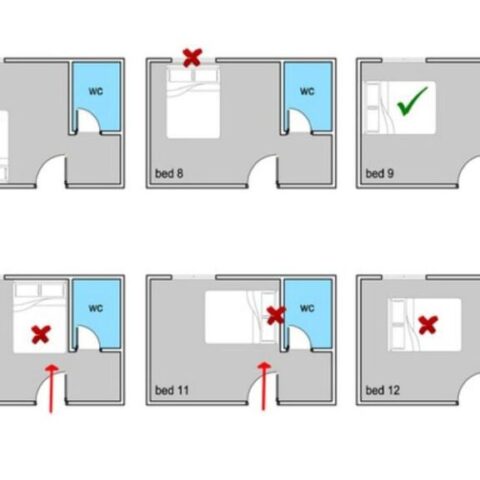 wc

wc

bed 8

bed 9

wc

wc

bed 11

bed 12