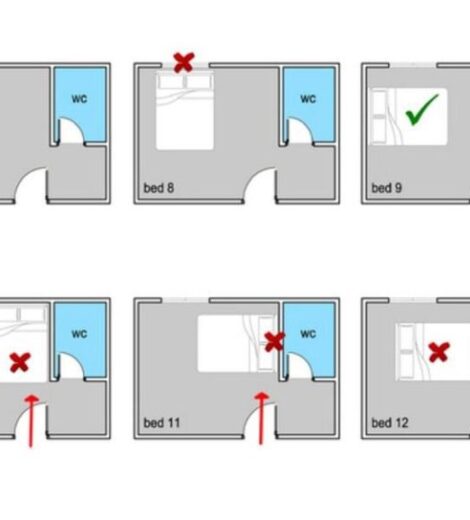 wc

wc

bed 8

bed 9

wc

wc

bed 11

bed 12