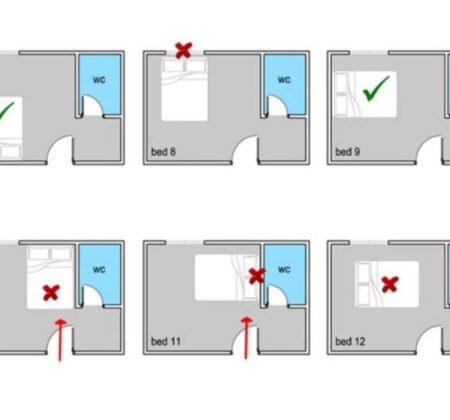 wc

wc

bed 8

bed 9

wc

wc

bed 11

bed 12