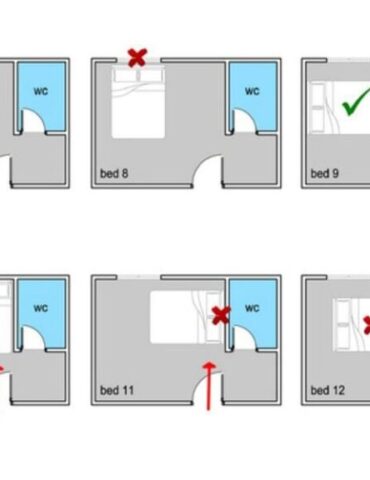 wc

wc

bed 8

bed 9

wc

wc

bed 11

bed 12