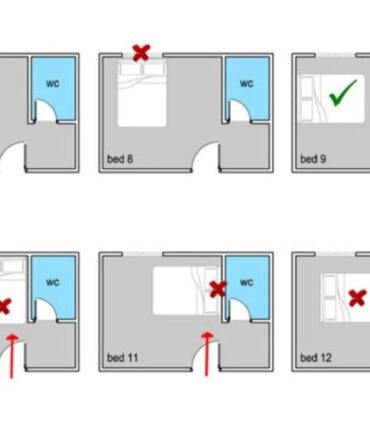 wc

wc

bed 8

bed 9

wc

wc

bed 11

bed 12