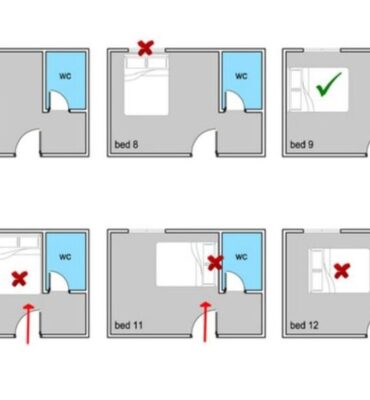 wc

wc

bed 8

bed 9

wc

wc

bed 11

bed 12