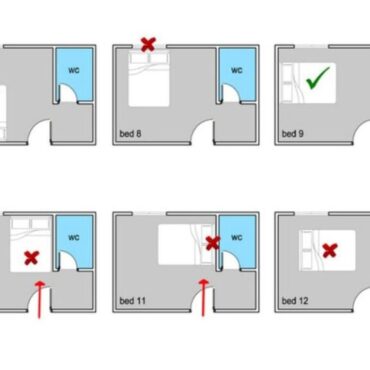 wc

wc

bed 8

bed 9

wc

wc

bed 11

bed 12