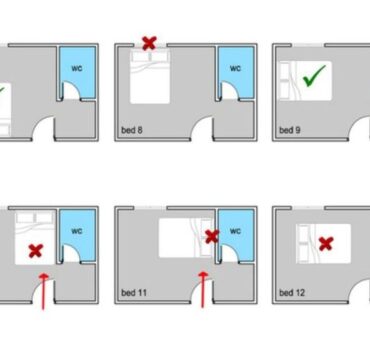 wc

wc

bed 8

bed 9

wc

wc

bed 11

bed 12