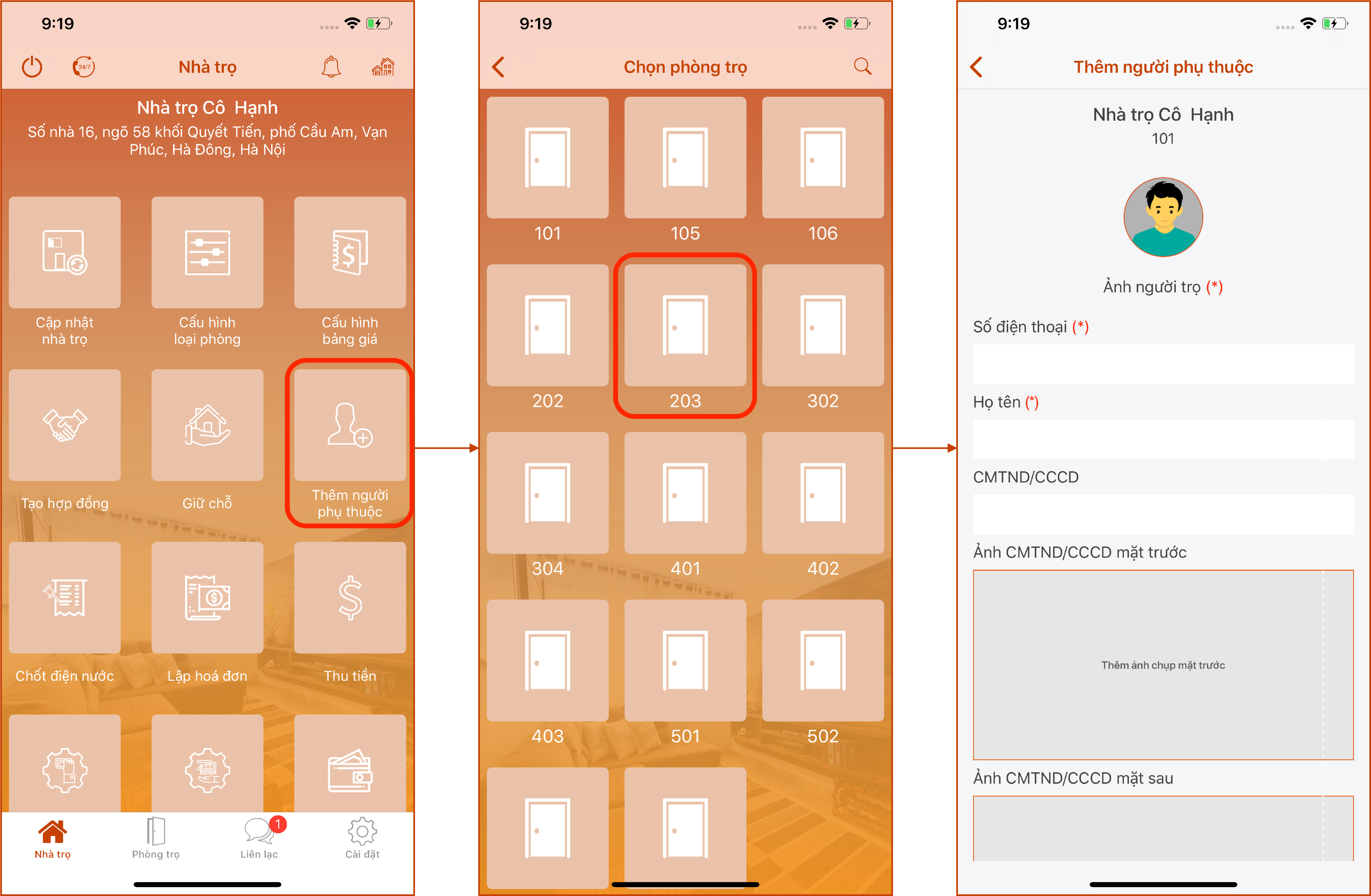 9:19

24/7

Nhà trọ

Nhà trọ Cô Hạnh

Số nhà 16, ngõ 58 khối Quyết Tiến, phố Cầu Am, Vạn Phúc, Hà Đông, Hà Nội

Cập nhật nhà trọ

Cấu hình loại phòng

Cấu hình bảng giá

Tạo hợp đồng

Giữ chỗ

Thêm người phụ thuộc

Chốt điện nước

Lập hoá đơn

Thu tiền

Nhà trọ

Phòng trọ

1

Liên lạc

Cài đặt

9:19

Chọn phòng trọ

101

105

106

202

203

302

304

401

402

403

501

502

9:19

Thêm người phụ thuộc

Nhà trọ Cô Hạnh

101

Ảnh người trọ (*)

Số điện thoại (*)

Họ tên (*)

CMTND/CCCD

Ảnh CMTND/CCCD mặt trước

Thêm ảnh chụp mặt trước

Ảnh CMTND/CCCD mặt sau